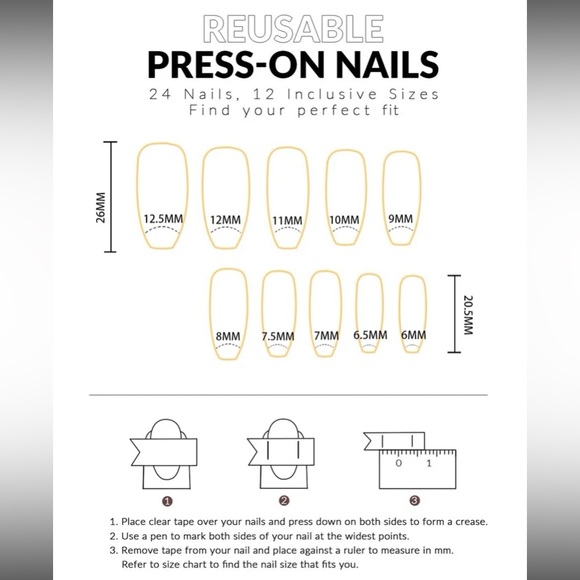 REUSABLE
PRESS-ON NAILS
24 Nails, 12 Inclusive Sizes
Find your perfect fit

26MM

12.5MM 12MM 11MM 10MM 9MM

8MM 7.5MM 7MM 6.5MM 6MM

20.5MM

0 1

1 2 3

1. Place clear tape over your nails and press down on both sides to form a crease.
2. Use a pen to mark both sides of your nail at the widest points.
3. Remove tape from your nail and place against a ruler to measure in mm. Refer to size chart to find the nail size that fits you.